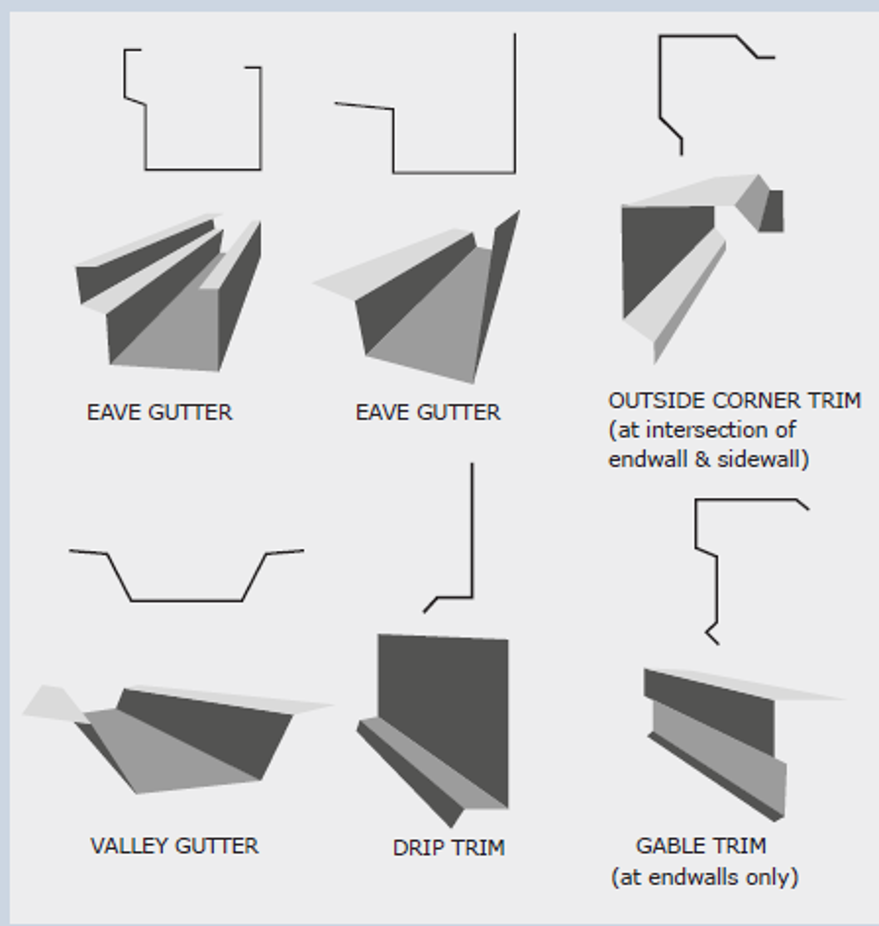 EAVE GUTTER

EAVE GUTTER

OUTSIDE CORNER TRIM (at intersection of endwall & sidewall)

VALLEY GUTTER

DRIP TRIM

GABLE TRIM (at endwalls only)